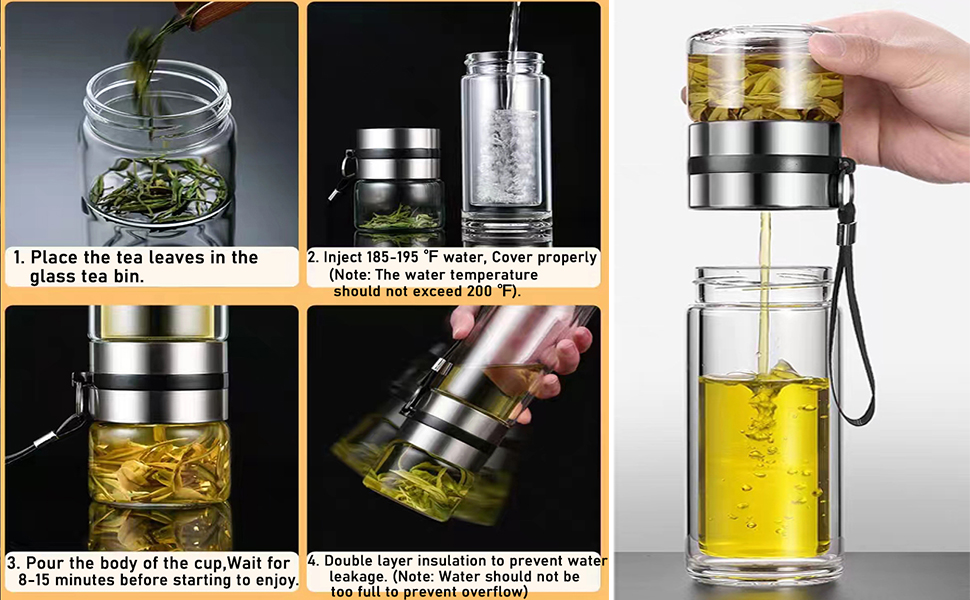 1. Place the tea leaves in the glass tea bin.

2. Inject 185-195 °F water, Cover properly (Note: The water temperature should not exceed 200 °F).

3. Pour the body of the cup,Wait for 8-15 minutes before starting to enjoy.

4. Double layer insulation to prevent water leakage. (Note: Water should not be too full to prevent overflow)