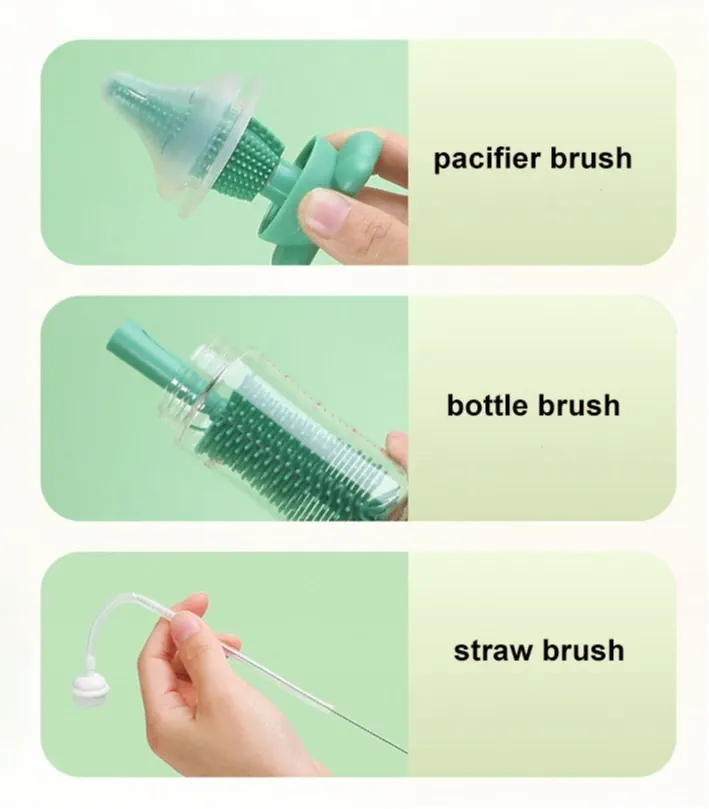 pacifier brush

bottle brush

straw brush